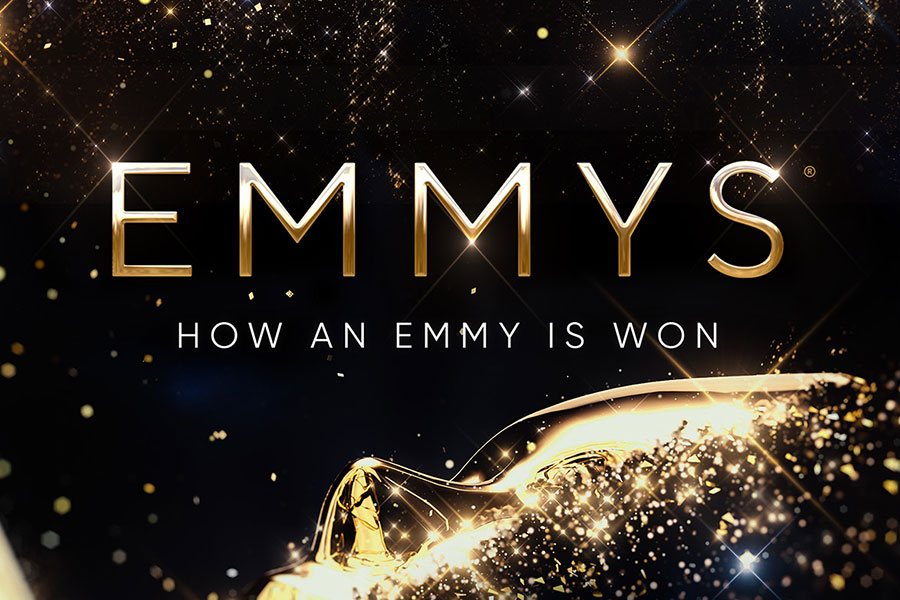 EMMYS®

HOW AN EMMY IS WON